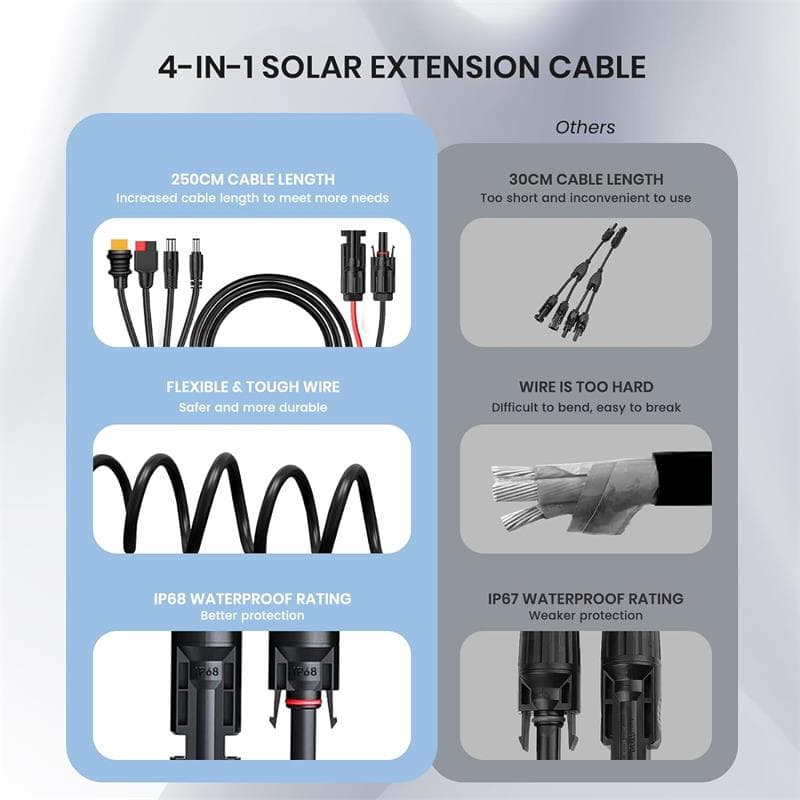 4-IN-1 SOLAR EXTENSION CABLE

250CM CABLE LENGTH
Increased cable length to meet more needs

FLEXIBLE & TOUGH WIRE
Safer and more durable

IP68 WATERPROOF RATING
Better protection

IP68

IP68

Others

30CM CABLE LENGTH
Too short and inconvenient to use

WIRE IS TOO HARD
Difficult to bend, easy to break

IP67 WATERPROOF RATING
Weaker protection